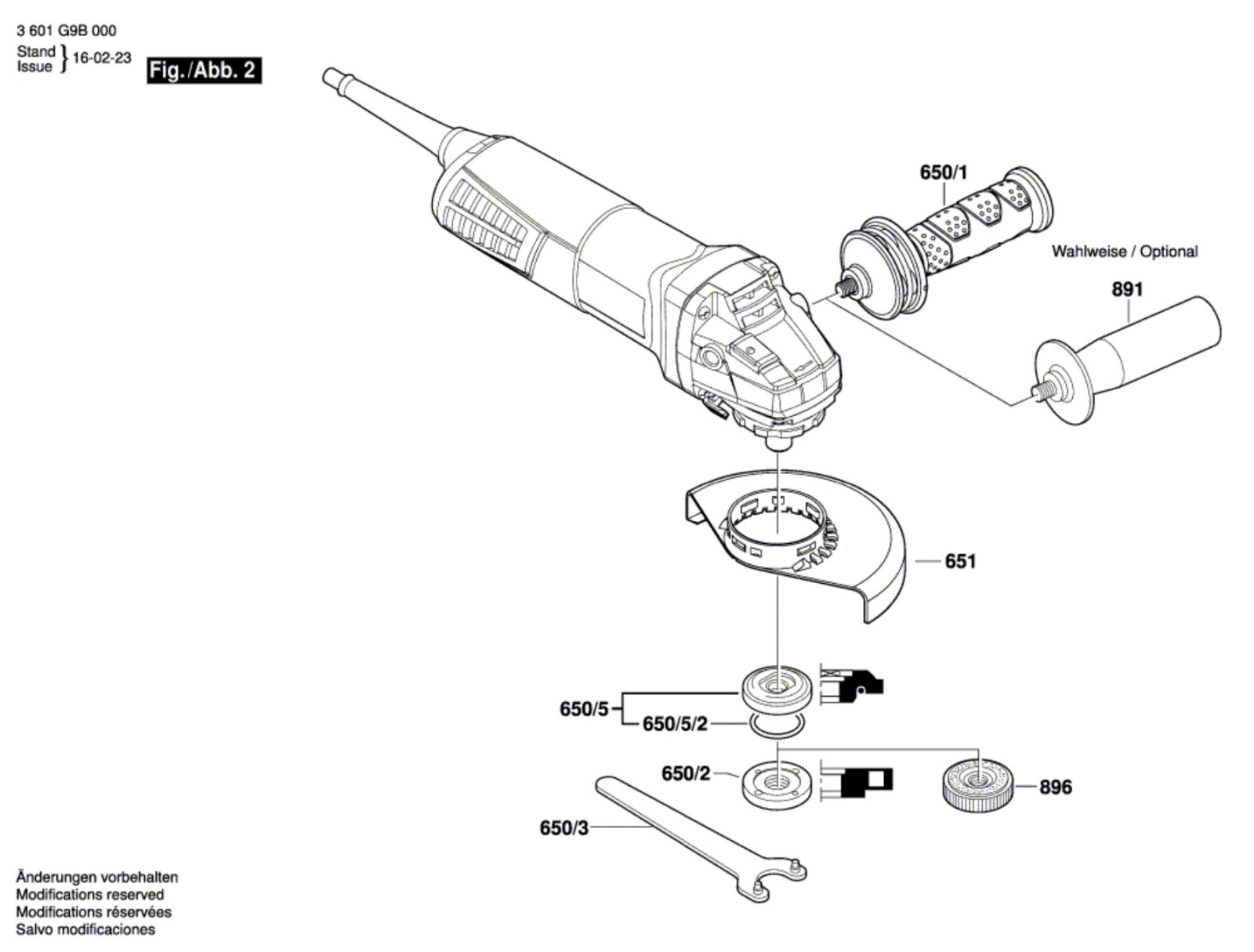 3 601 G9B 000
Stand
Issue } 16-02-23
Fig./Abb. 2

650/1
Wahlweise / Optional
891
651
650/5
650/5/2
650/2
896
650/3

Änderungen vorbehalten
Modifications reserved
Modifications réservées
Salvo modificaciones